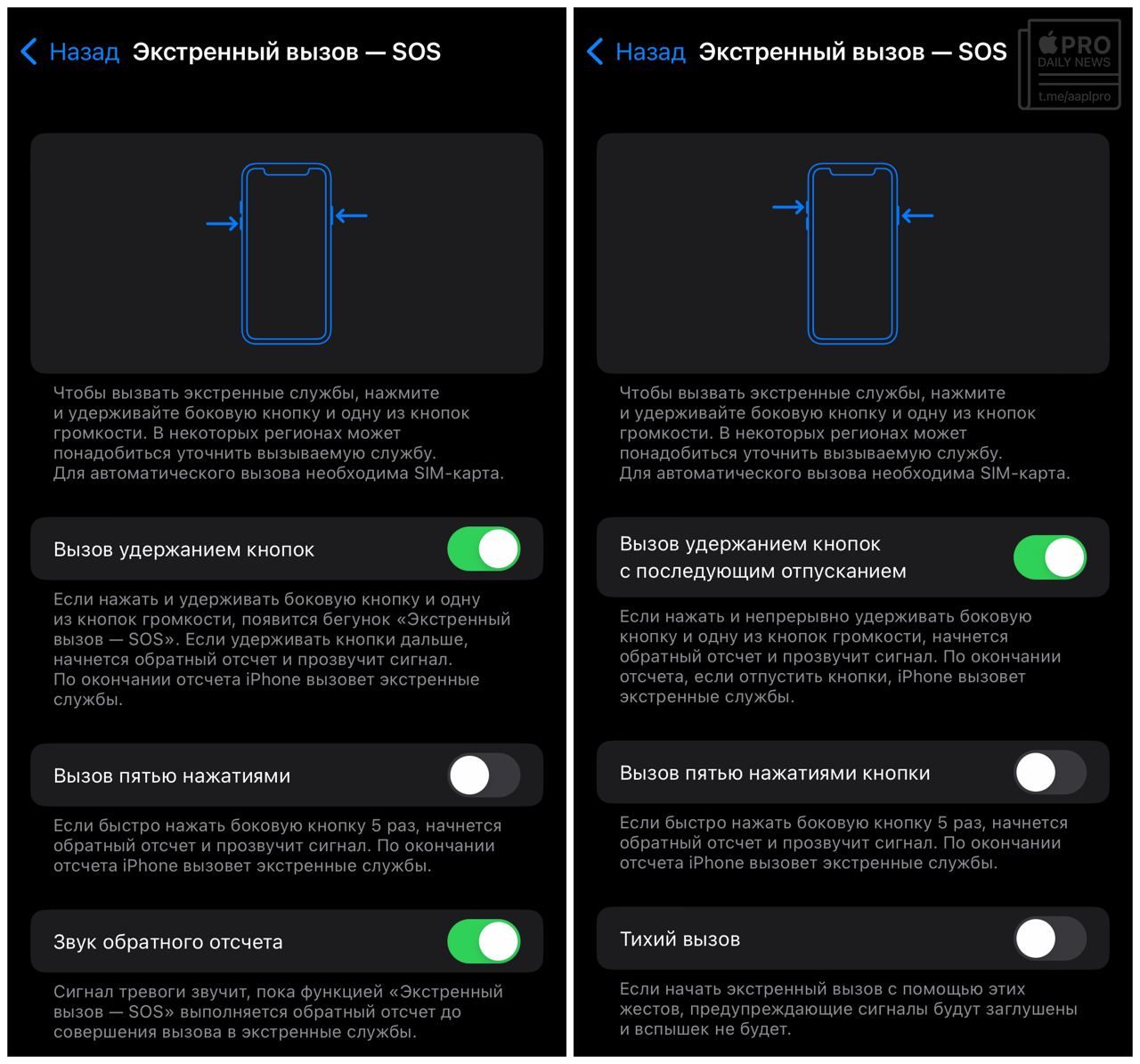 Назад Экстренный вызов — SOS

Чтобы вызвать экстренные службы, нажмите и удерживайте боковую кнопку и одну из кнопок громкости. В некоторых регионах может понадобиться уточнить вызываемую службу. Для автоматического вызова необходима SIM-карта.

Вызов удержанием кнопок

Если нажать и удерживать боковую кнопку и одну из кнопок громкости, появится бегунок «Экстренный вызов — SOS». Если удерживать кнопки дальше, начнется обратный отсчет и прозвучит сигнал. По окончании отсчета iPhone вызовет экстренные службы.

Вызов пятью нажатиями

Если быстро нажать боковую кнопку 5 раз, начнется обратный отсчет и прозвучит сигнал. По окончании отсчета iPhone вызовет экстренные службы.

Звук обратного отсчета

Сигнал тревоги звучит, пока функцией «Экстренный вызов — SOS» выполняется обратный отсчет до совершения вызова в экстренные службы.

Назад Экстренный вызов — SOS

PRO DAILY NEWS t.me/aaplpro

Чтобы вызвать экстренные службы, нажмите и удерживайте боковую кнопку и одну из кнопок громкости. В некоторых регионах может понадобиться уточнить вызываемую службу. Для автоматического вызова необходима SIM-карта.

Вызов удержанием кнопок с последующим отпусканием

Если нажать и непрерывно удерживать боковую кнопку и одну из кнопок громкости, начнется обратный отсчет и прозвучит сигнал. По окончании отсчета, если отпустить кнопки, iPhone вызовет экстренные службы.

Вызов пятью нажатиями кнопки

Если быстро нажать боковую кнопку 5 раз, начнется обратный отсчет и прозвучит сигнал. По окончании отсчета iPhone вызовет экстренные службы.

Тихий вызов

Если начать экстренный вызов с помощью этих жестов, предупреждающие сигналы будут заглушены и вспышек не будет.